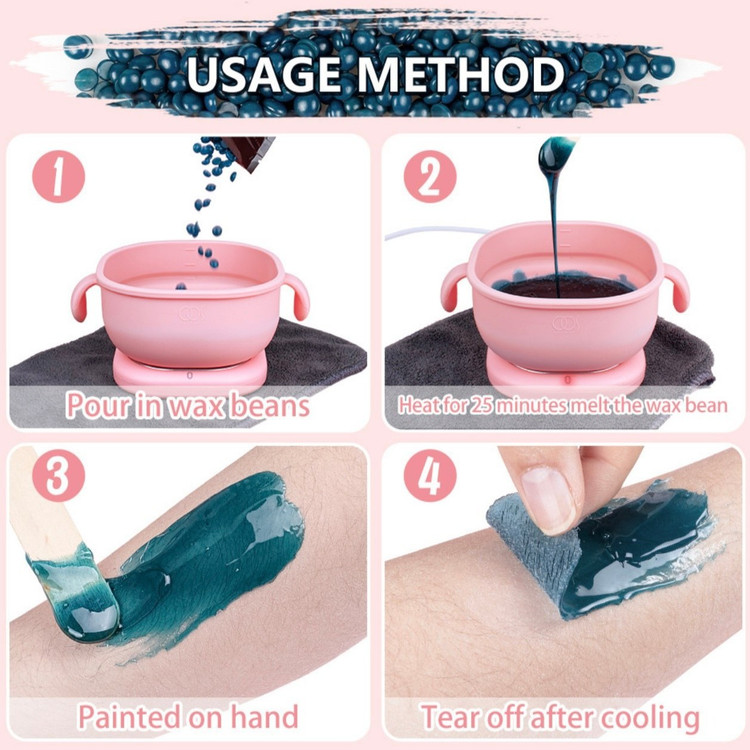 USAGE METHOD

1

Pour in wax beans

2

Heat for 25 minutes melt the wax bean

3

Painted on hand

4

Tear off after cooling